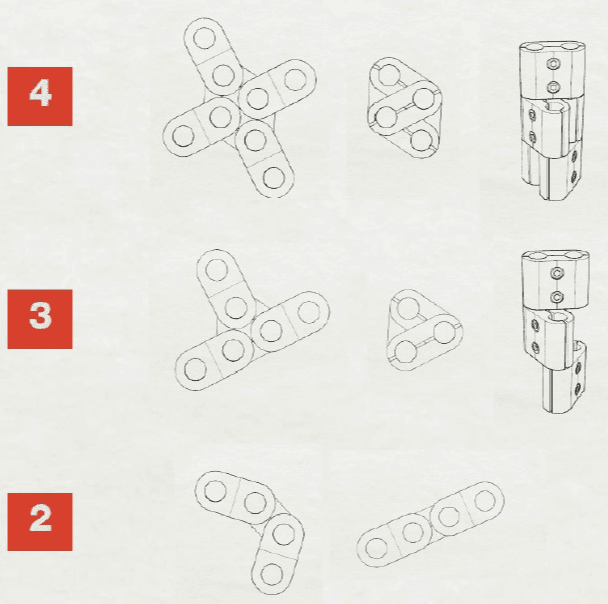 4

3

2